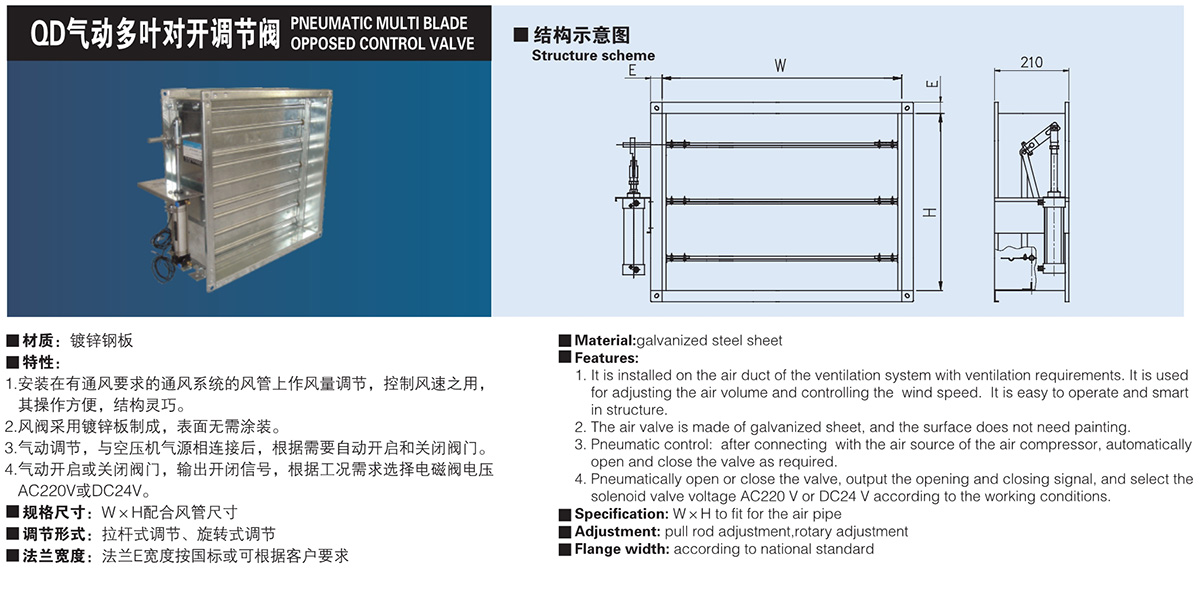 QD气动多叶对开调节阀 PNEUMATIC MULTI BLADE OPPOSED CONTROL VALVE

■ 结构示意图
Structure scheme

E
W
E
H
210

■ 材质：镀锌钢板
■ 特性：
1.安装在有通风要求的通风系统的风管上作风量调节，控制风速之用，其操作方便，结构灵巧。
2.风阀采用镀锌板制成，表面无需涂装。
3.气动调节，与空压机气源相连接后，根据需要自动开启和关闭阀门。
4.气动开启或关闭阀门，输出开闭信号，根据工况需求选择电磁阀电压AC220V或DC24V。
■ 规格尺寸：W×H配合风管尺寸
■ 调节形式：拉杆式调节、旋转式调节
■ 法兰宽度：法兰E宽度按国标或可根据客户要求

■ Material:galvanized steel sheet
■ Features:
1. It is installed on the air duct of the ventilation system with ventilation requirements. It is used for adjusting the air volume and controlling the wind speed. It is easy to operate and smart in structure.
2. The air valve is made of galvanized sheet, and the surface does not need painting.
3. Pneumatic control: after connecting with the air source of the air compressor, automatically open and close the valve as required.
4. Pneumatically open or close the valve, output the opening and closing signal, and select the solenoid valve voltage AC220 V or DC24 V according to the working conditions.
■ Specification: W×H to fit for the air pipe
■ Adjustment: pull rod adjustment,rotary adjustment
■ Flange width: according to national standard